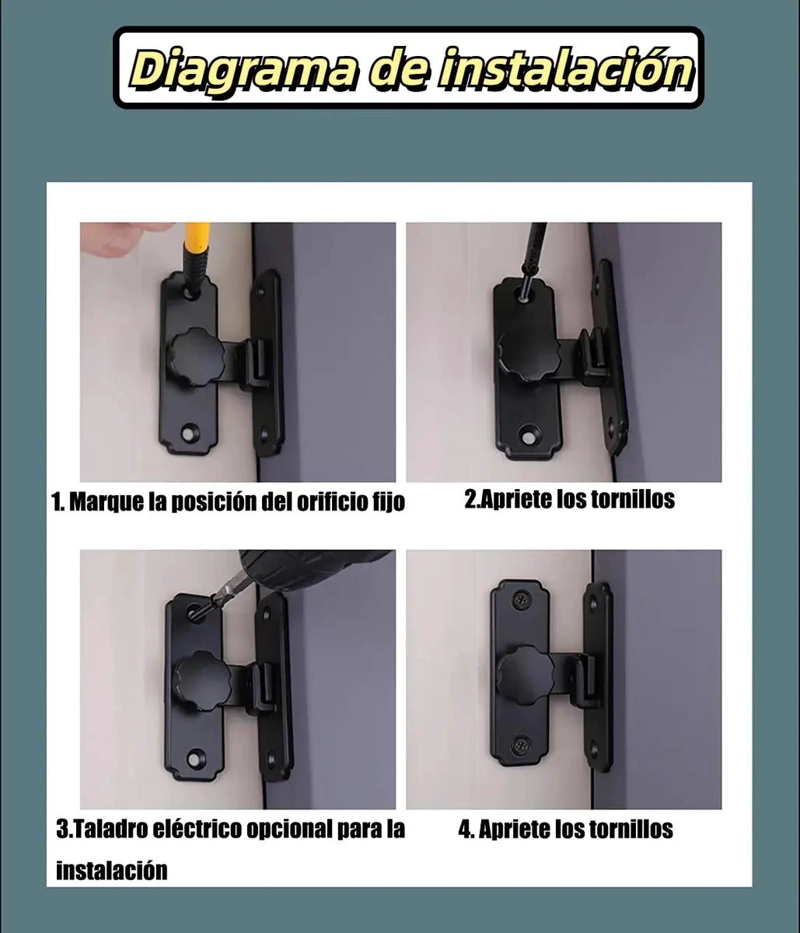 Diagrama de instalación

1. Marque la posición del orificio fijo

2.Apriete los tornillos

3.Taladro eléctrico opcional para la instalación

4. Apriete los tornillos