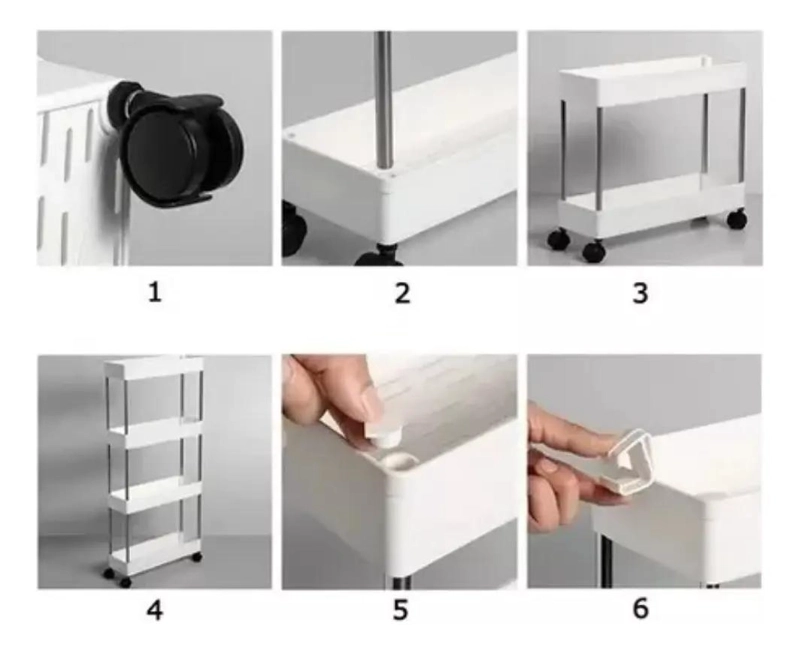 1

2

3

4

5

6