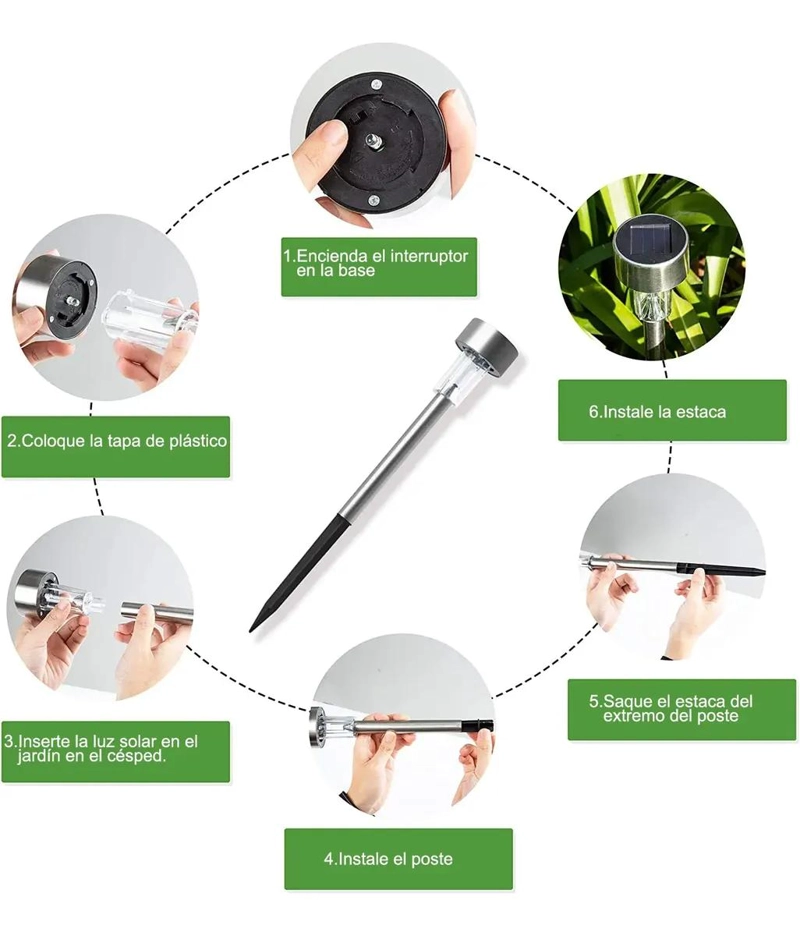 1.Encienda el interruptor en la base

2.Coloque la tapa de plástico

3.Inserte la luz solar en el jardín en el césped.

4.Instale el poste

5.Saque el estaca del extremo del poste

6.Instale la estaca