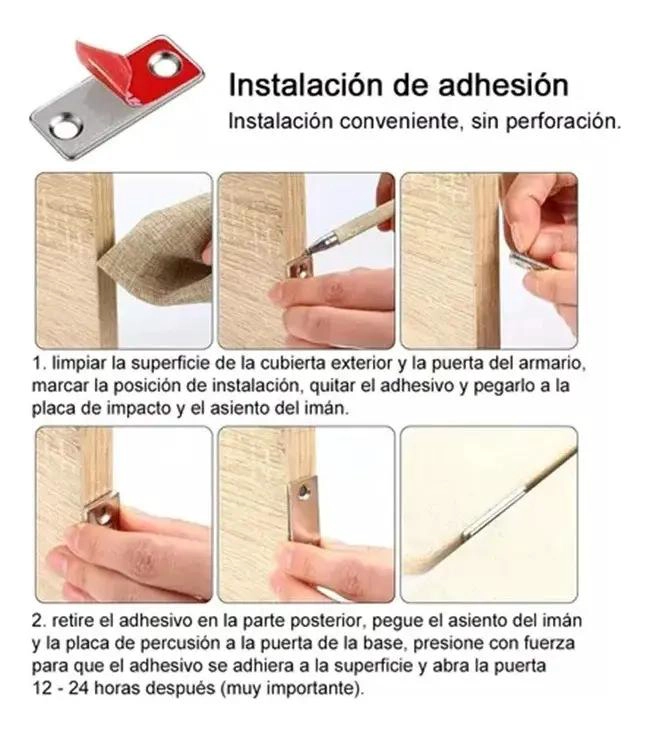 Instalación de adhesión
Instalación conveniente, sin perforación.

1. limpiar la superficie de la cubierta exterior y la puerta del armario, marcar la posición de instalación, quitar el adhesivo y pegarlo a la placa de impacto y el asiento del imán.

2. retire el adhesivo en la parte posterior, pegue el asiento del imán y la placa de percusión a la puerta de la base, presione con fuerza para que el adhesivo se adhiera a la superficie y abra la puerta 12 - 24 horas después (muy importante).