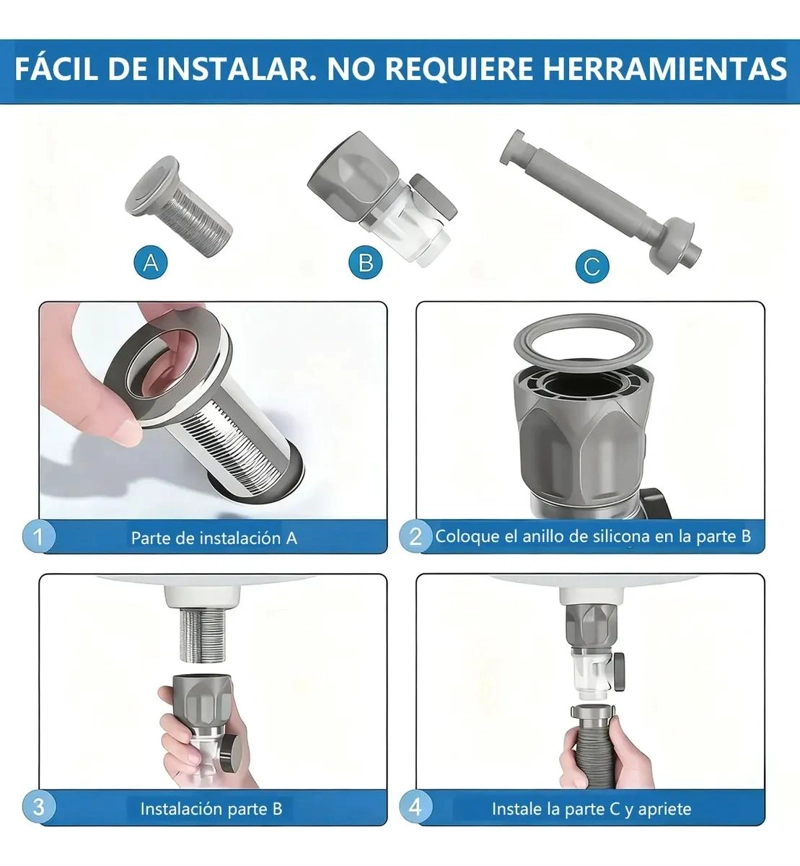 FÁCIL DE INSTALAR. NO REQUIERE HERRAMIENTAS

A

B

C

1 Parte de instalación A

2 Coloque el anillo de silicona en la parte B

3 Instalación parte B

4 Instale la parte C y apriete