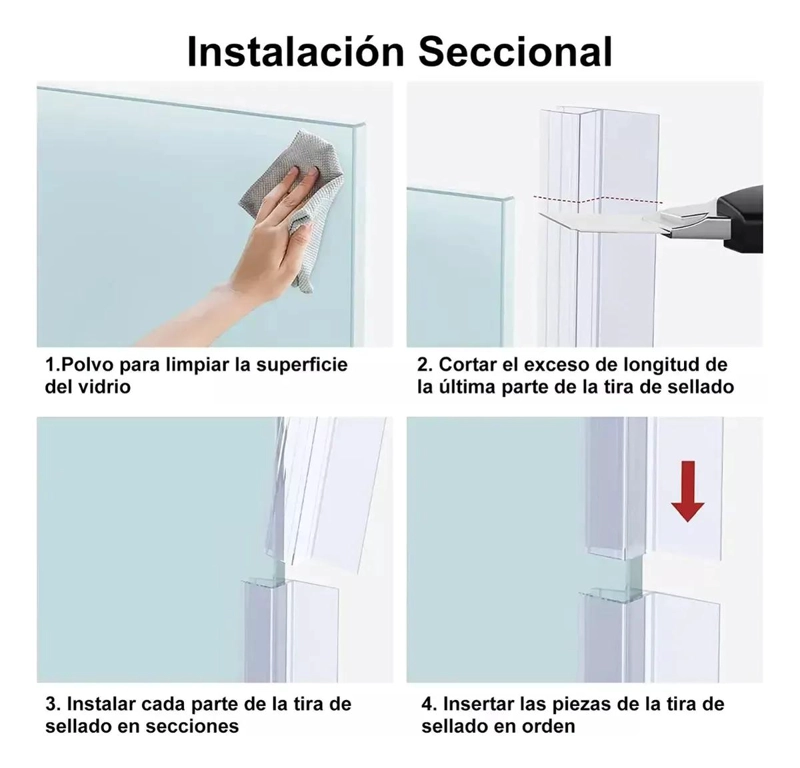 Instalación Seccional

1.Polvo para limpiar la superficie del vidrio

2. Cortar el exceso de longitud de la última parte de la tira de sellado

3. Instalar cada parte de la tira de sellado en secciones

4. Insertar las piezas de la tira de sellado en orden