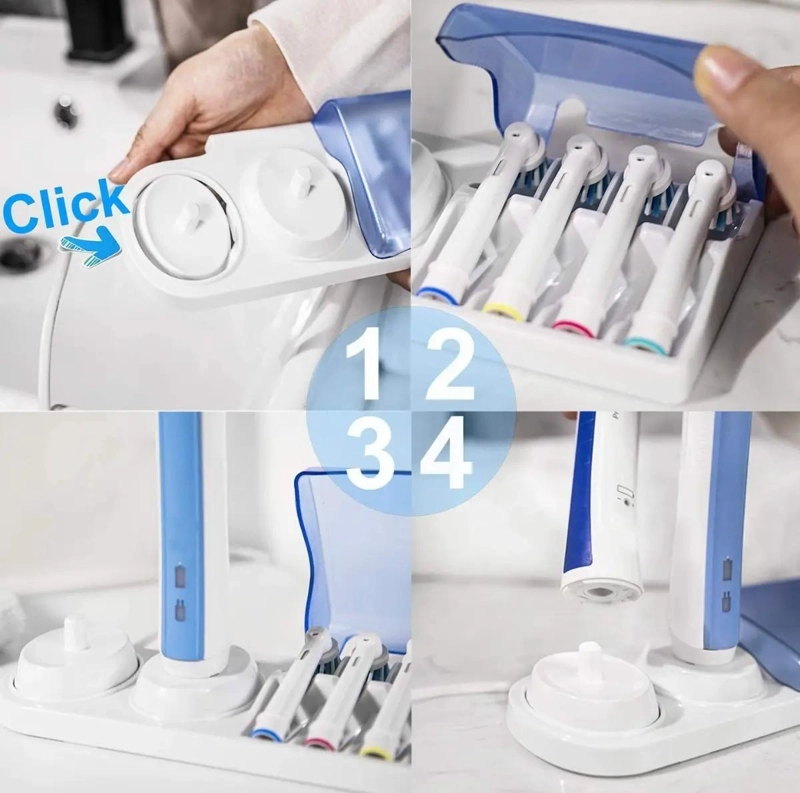 Click

1 2
3 4