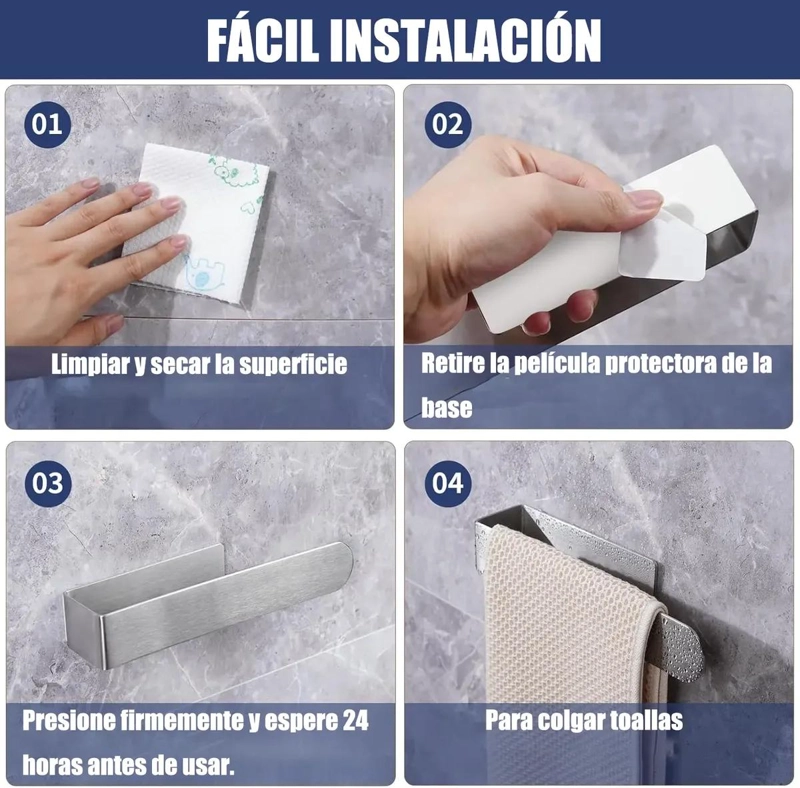 FÁCIL INSTALACIÓN

01

Limpiar y secar la superficie

02

Retire la película protectora de la base

03

Presione firmemente y espere 24 horas antes de usar.

04

Para colgar toallas