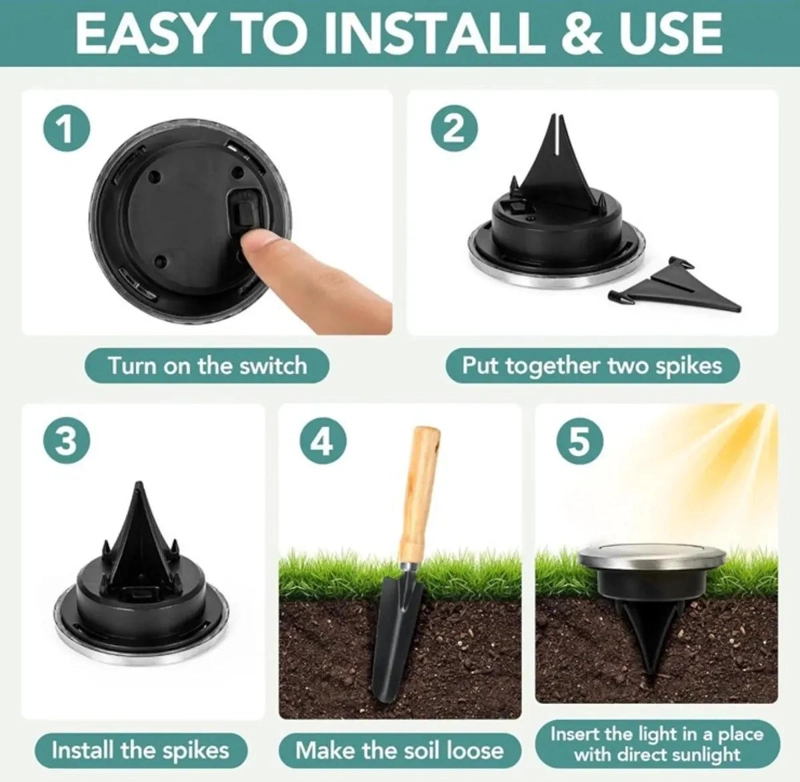 EASY TO INSTALL & USE

1

Turn on the switch

2

Put together two spikes

3

Install the spikes

4

Make the soil loose

5

Insert the light in a place with direct sunlight