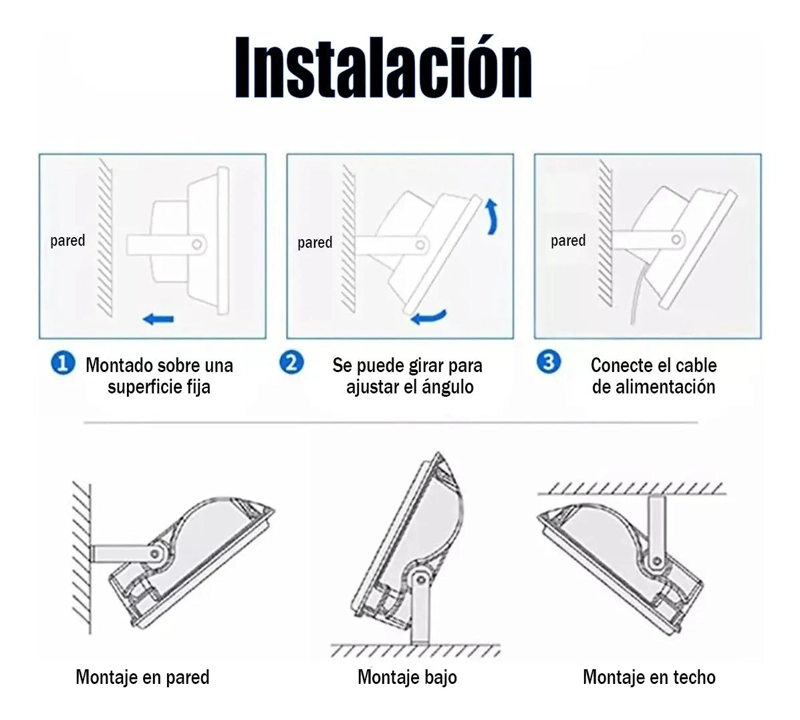 Instalación

pared

pared

pared

1 Montado sobre una superficie fija

2 Se puede girar para ajustar el ángulo

3 Conecte el cable de alimentación

Montaje en pared

Montaje bajo

Montaje en techo