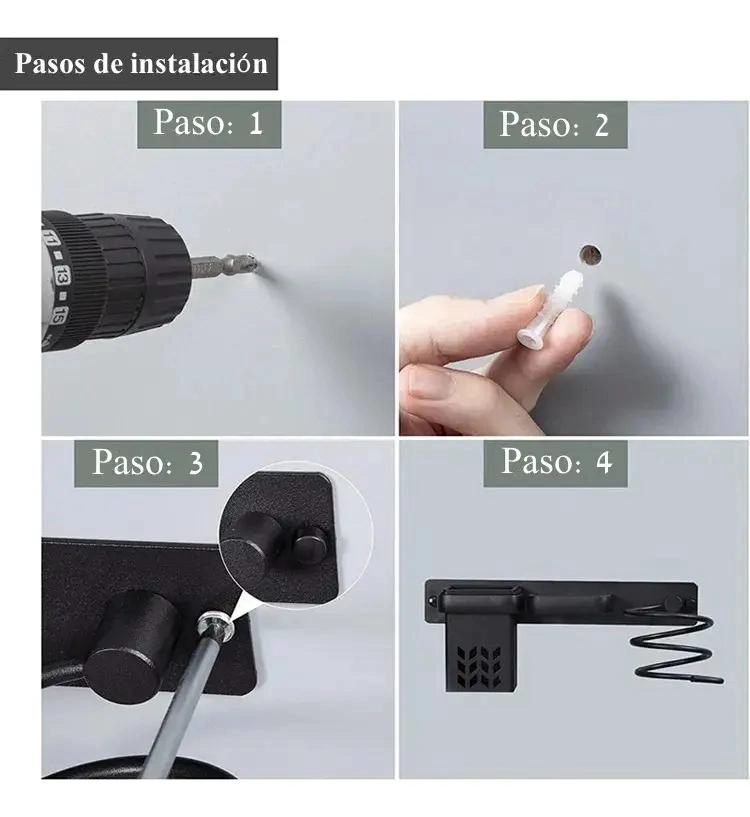 Pasos de instalación

Paso: 1

11
13
15

Paso: 2

Paso: 3

Paso: 4