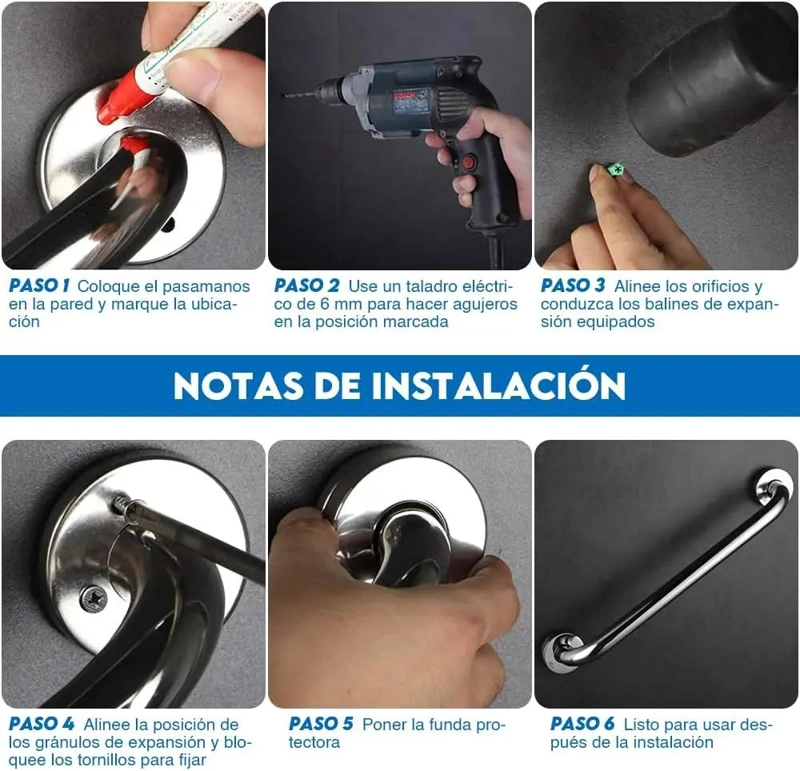 BOSCH

PASO 1 Coloque el pasamanos en la pared y marque la ubicación

PASO 2 Use un taladro eléctrico de 6 mm para hacer agujeros en la posición marcada

PASO 3 Alinee los orificios y conduzca los balines de expansión equipados

NOTAS DE INSTALACIÓN

PASO 4 Alinee la posición de los gránulos de expansión y bloquee los tornillos para fijar

PASO 5 Poner la funda protectora

PASO 6 Listo para usar después de la instalación