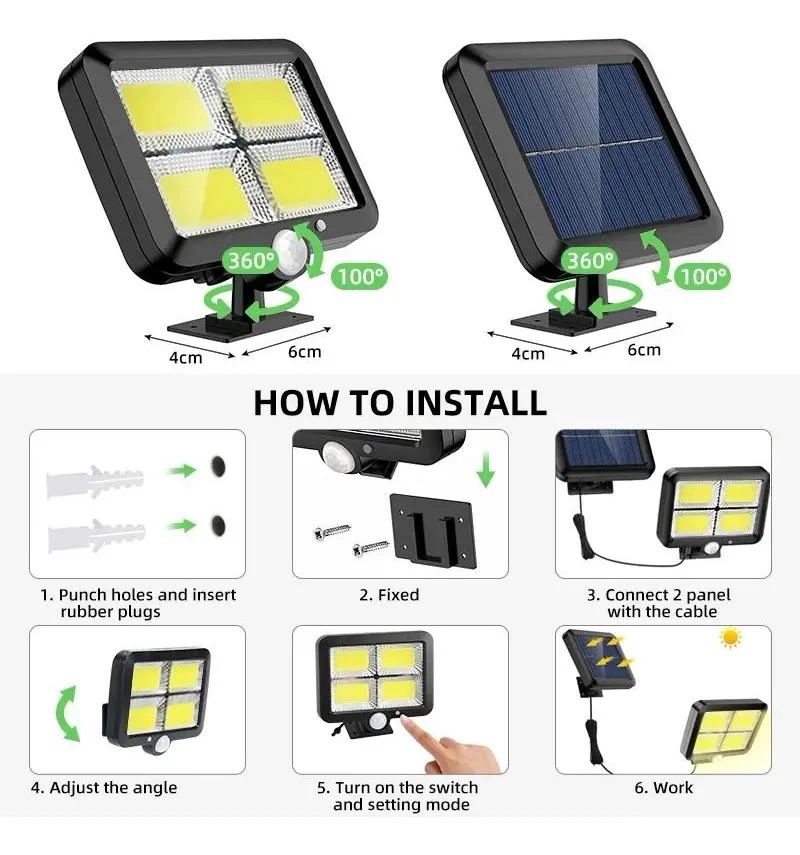 360°
100°
4cm
6cm

360°
100°
4cm
6cm

HOW TO INSTALL

1. Punch holes and insert rubber plugs

2. Fixed

3. Connect 2 panel with the cable

4. Adjust the angle

5. Turn on the switch and setting mode

6. Work