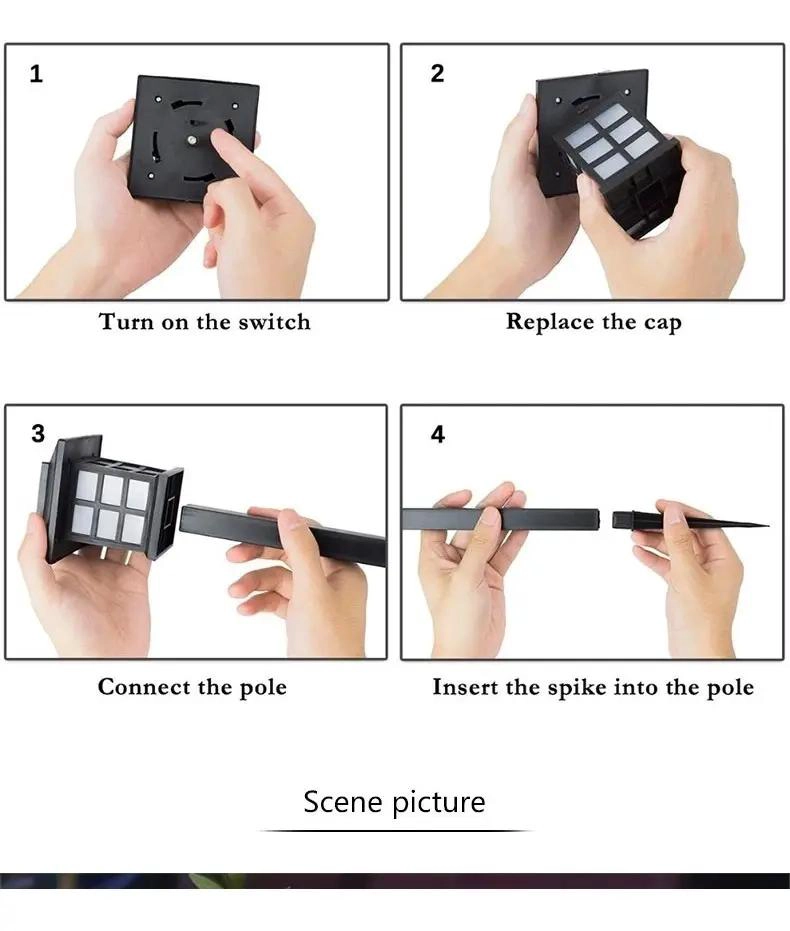 1

Turn on the switch

2

Replace the cap

3

Connect the pole

4

Insert the spike into the pole

Scene picture