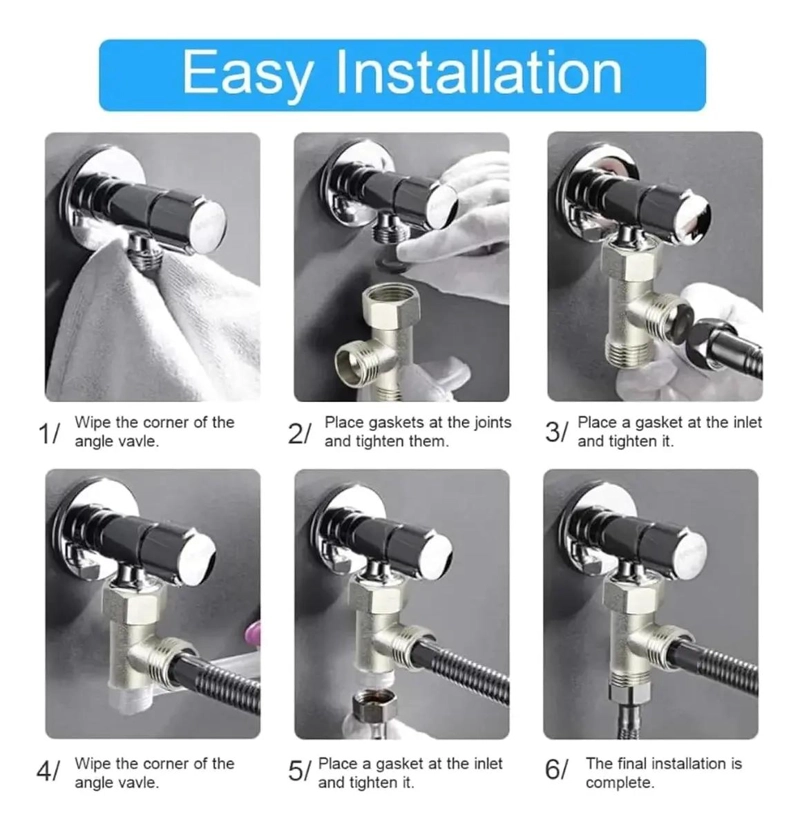 Easy Installation

1/ Wipe the corner of the angle vavle.

2/ Place gaskets at the joints and tighten them.

3/ Place a gasket at the inlet and tighten it.

4/ Wipe the corner of the angle vavle.

5/ Place a gasket at the inlet and tighten it.

6/ The final installation is complete.