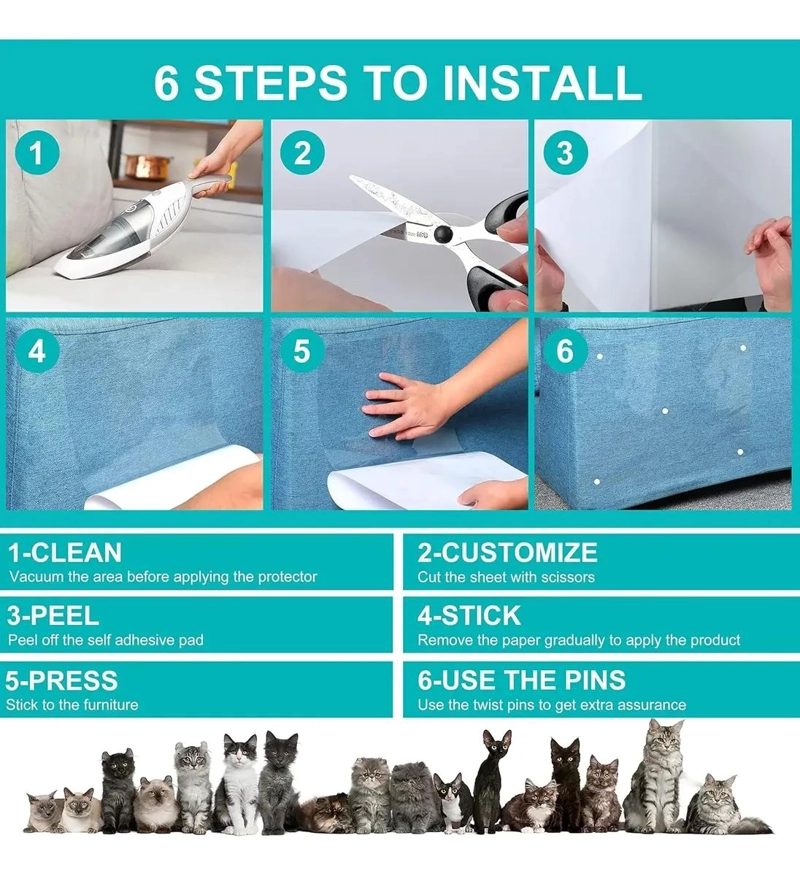 6 STEPS TO INSTALL

1

2

3

4

5

6

1-CLEAN
Vacuum the area before applying the protector

2-CUSTOMIZE
Cut the sheet with scissors

3-PEEL
Peel off the self adhesive pad

4-STICK
Remove the paper gradually to apply the product

5-PRESS
Stick to the furniture

6-USE THE PINS
Use the twist pins to get extra assurance