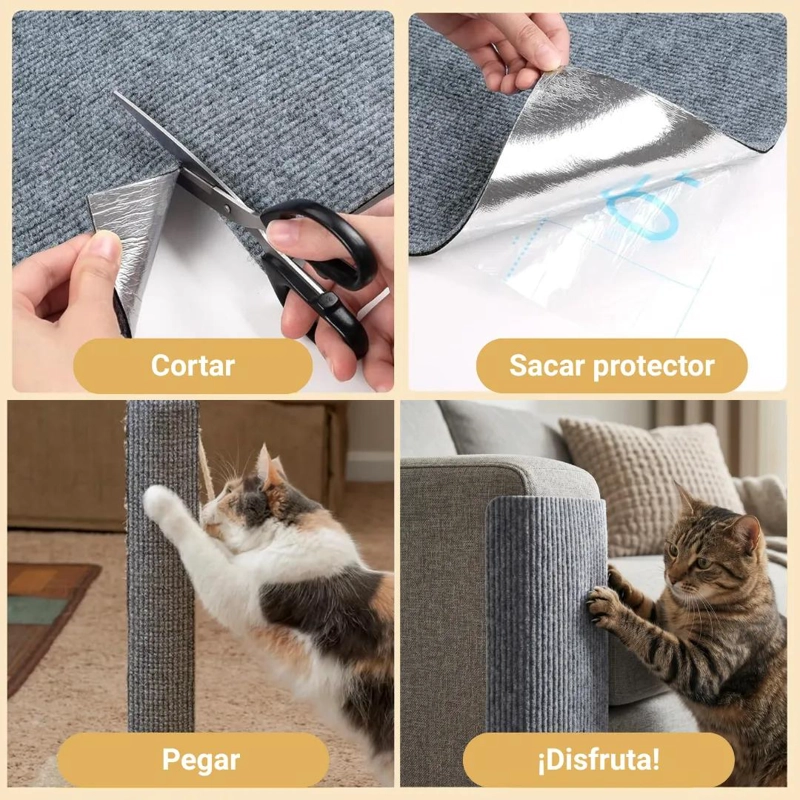 Cortar

Sacar protector

Pegar

¡Disfruta!