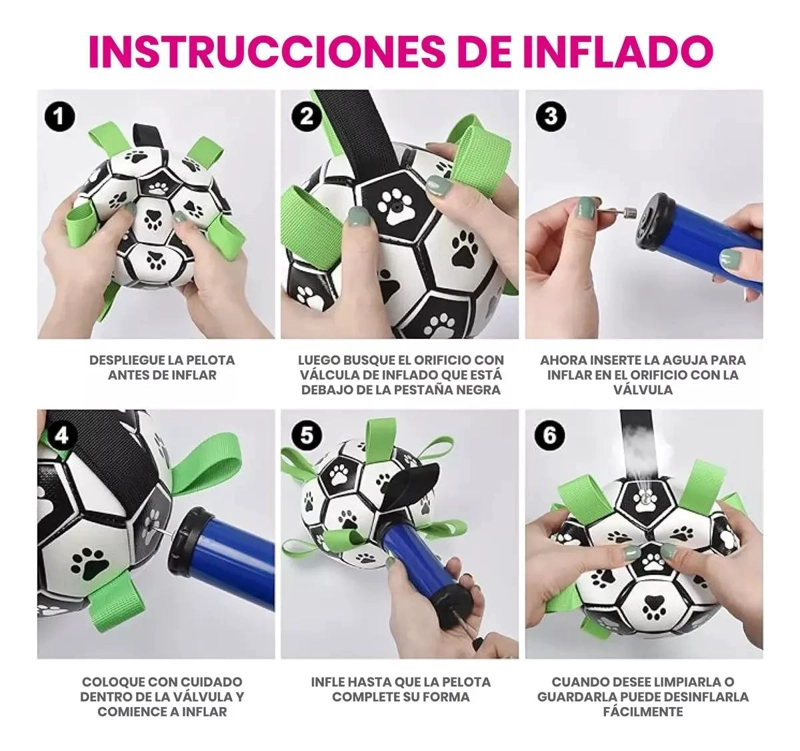 INSTRUCCIONES DE INFLADO

1

DESPLIEGUE LA PELOTA ANTES DE INFLAR

2

LUEGO BUSQUE EL ORIFICIO CON VÁLCULA DE INFLADO QUE ESTÁ DEBAJO DE LA PESTAÑA NEGRA

3

AHORA INSERTE LA AGUJA PARA INFLAR EN EL ORIFICIO CON LA VÁLVULA

4

COLOQUE CON CUIDADO DENTRO DE LA VÁLVULA Y COMIENCE A INFLAR

5

INFLE HASTA QUE LA PELOTA COMPLETE SU FORMA

6

CUANDO DESEE LIMPIARLA O GUARDARLA PUEDE DESINFLARLA FÁCILMENTE