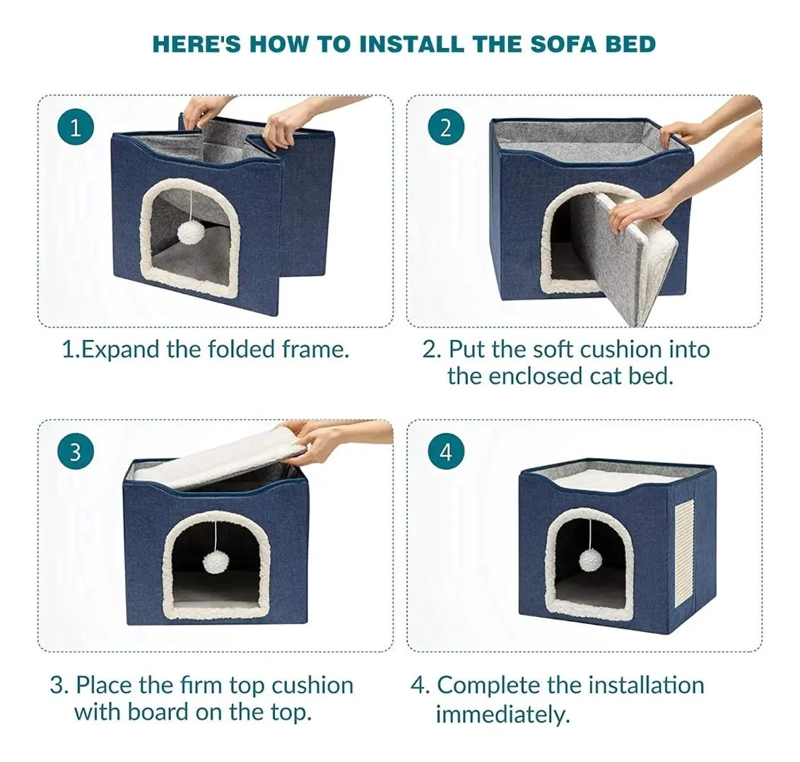 HERE'S HOW TO INSTALL THE SOFA BED

1

1.Expand the folded frame.

2

2. Put the soft cushion into the enclosed cat bed.

3

3. Place the firm top cushion with board on the top.

4

4. Complete the installation immediately.