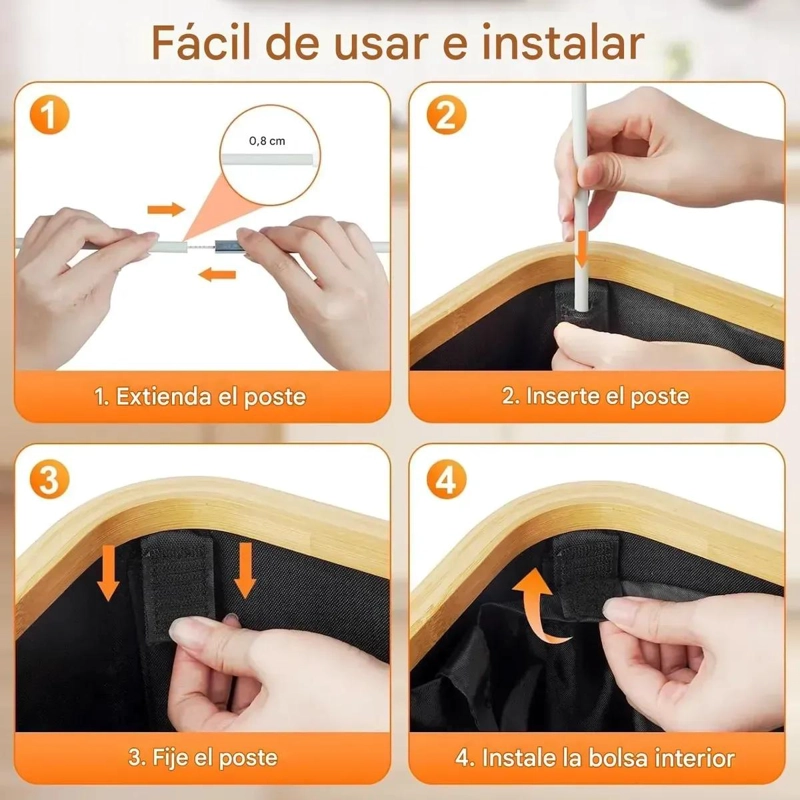 Fácil de usar e instalar

1

0,8 cm

1. Extienda el poste

2

2. Inserte el poste

3

3. Fije el poste

4

4. Instale la bolsa interior