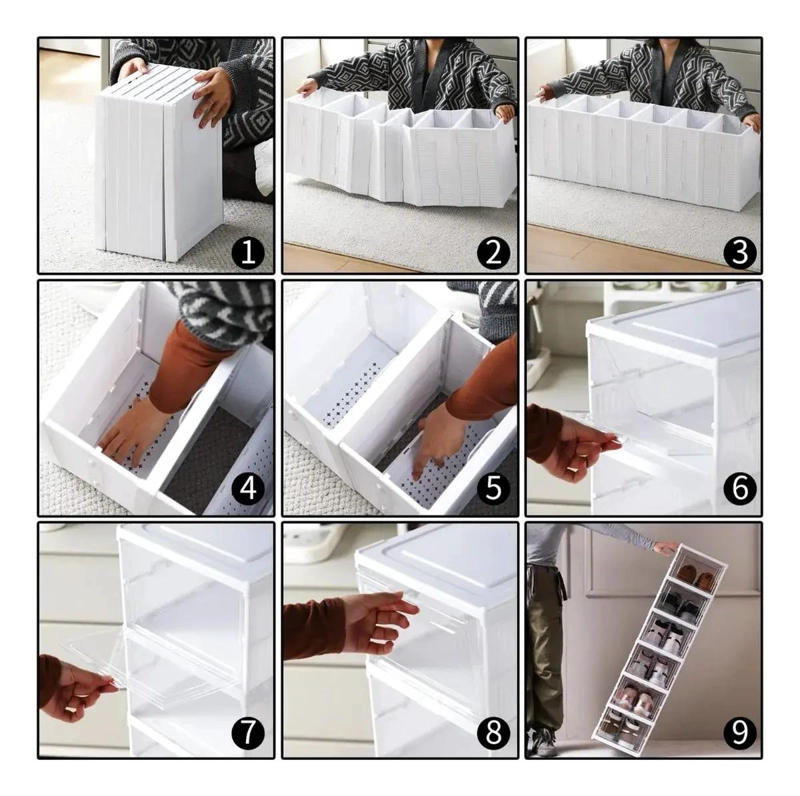 1
2
3
4
5
6
7
8
9