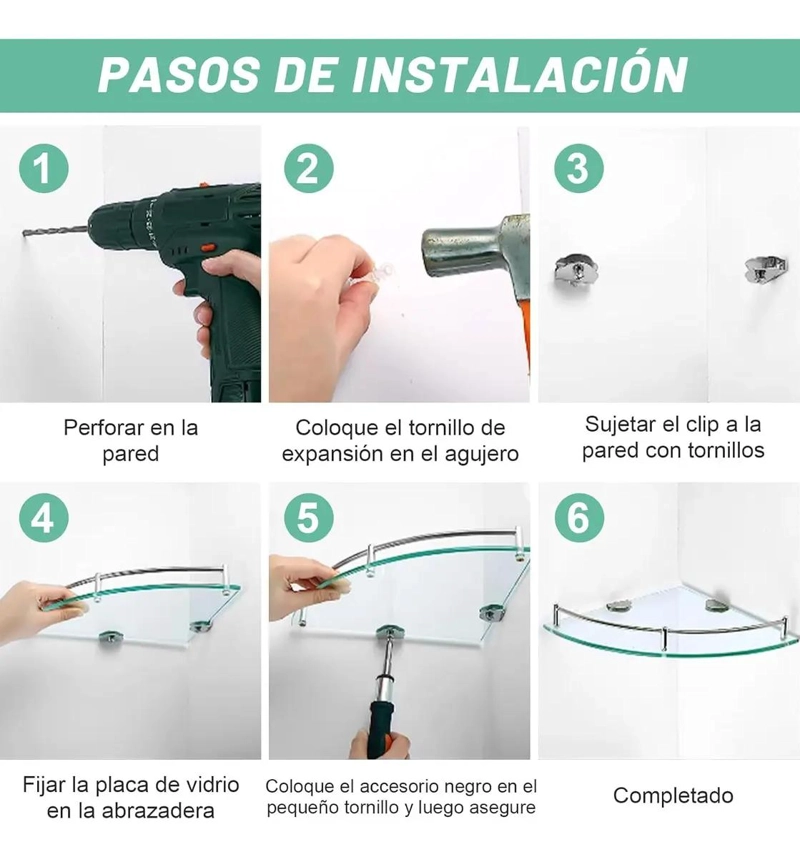 PASOS DE INSTALACIÓN

1

Perforar en la pared

2

Coloque el tornillo de expansión en el agujero

3

Sujetar el clip a la pared con tornillos

4

Fijar la placa de vidrio en la abrazadera

5

Coloque el accesorio negro en el pequeño tornillo y luego asegure

6

Completado