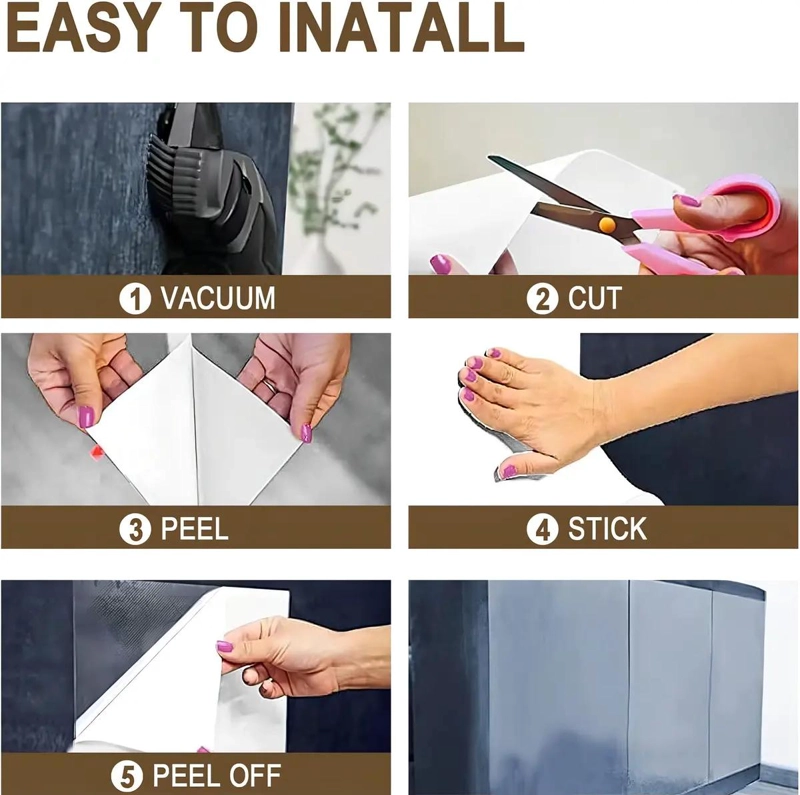 EASY TO INATALL

1 VACUUM

2 CUT

3 PEEL

4 STICK

5 PEEL OFF