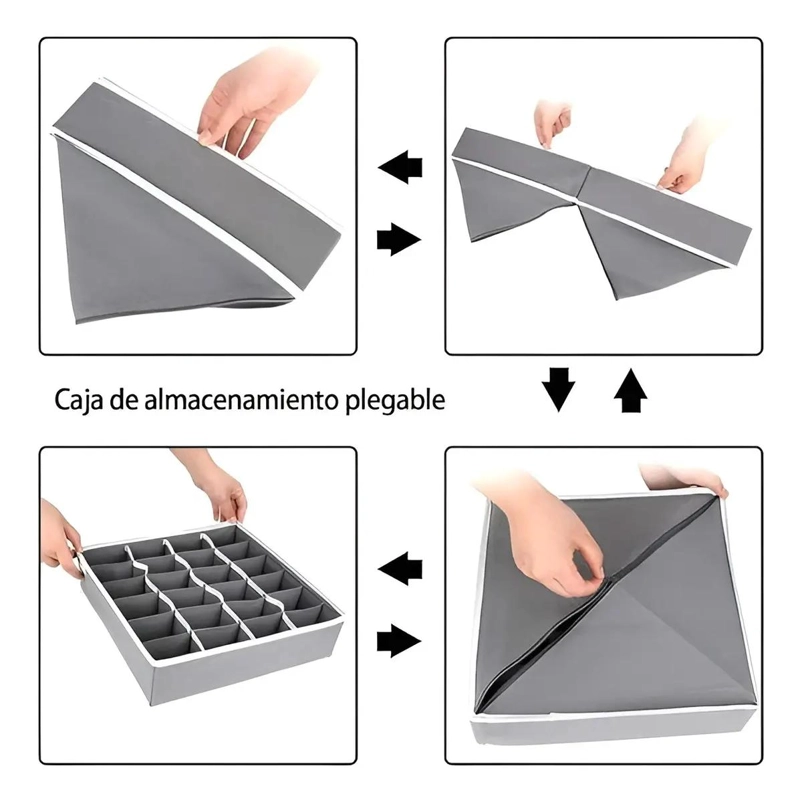 Caja de almacenamiento plegable