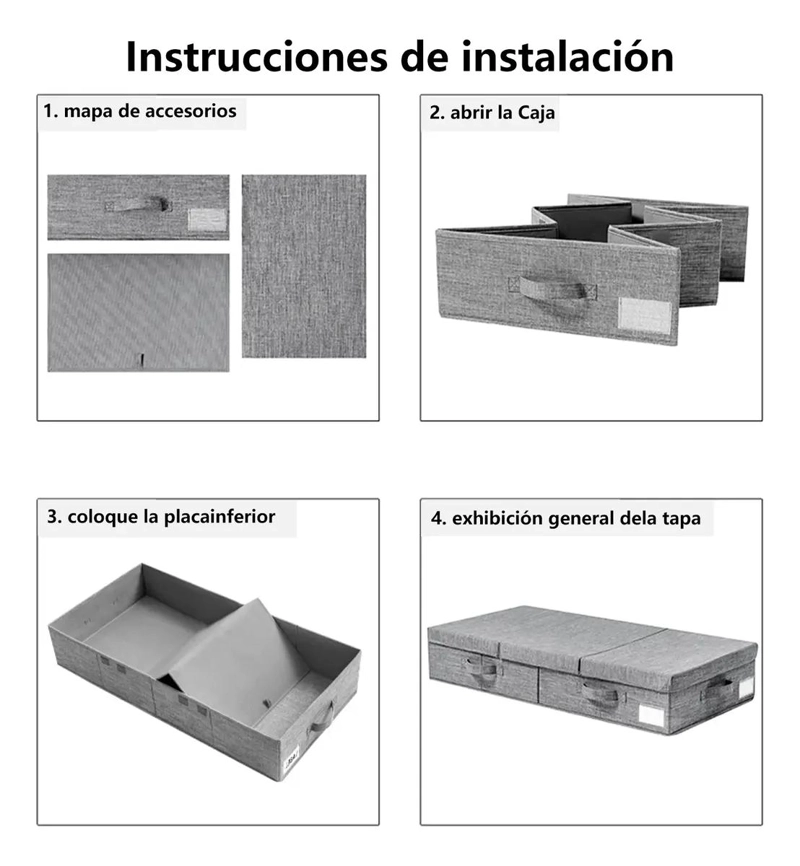 Instrucciones de instalación

1. mapa de accesorios

2. abrir la Caja

3. coloque la placainferior

4. exhibición general dela tapa