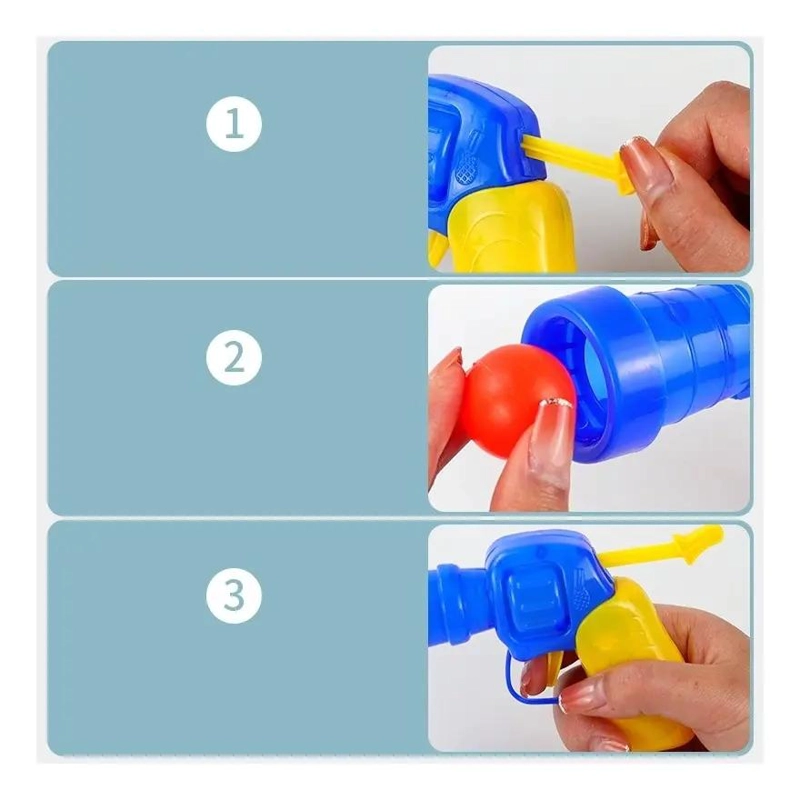 1

2

3