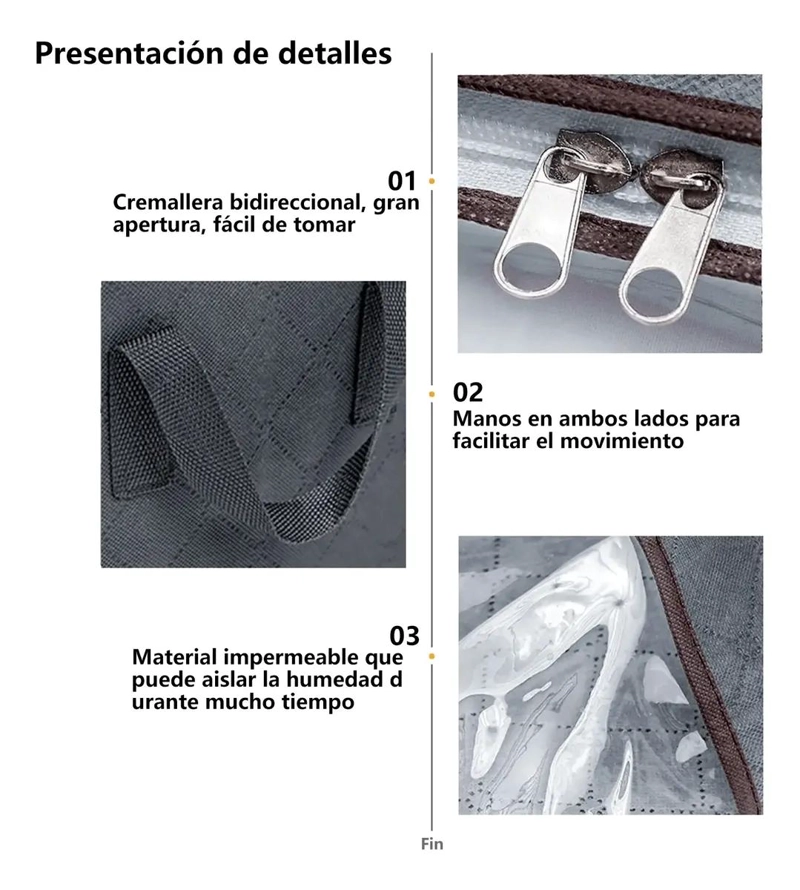 Presentación de detalles

01
Cremallera bidireccional, gran apertura, fácil de tomar

02
Manos en ambos lados para facilitar el movimiento

03
Material impermeable que puede aislar la humedad d urante mucho tiempo

Fin