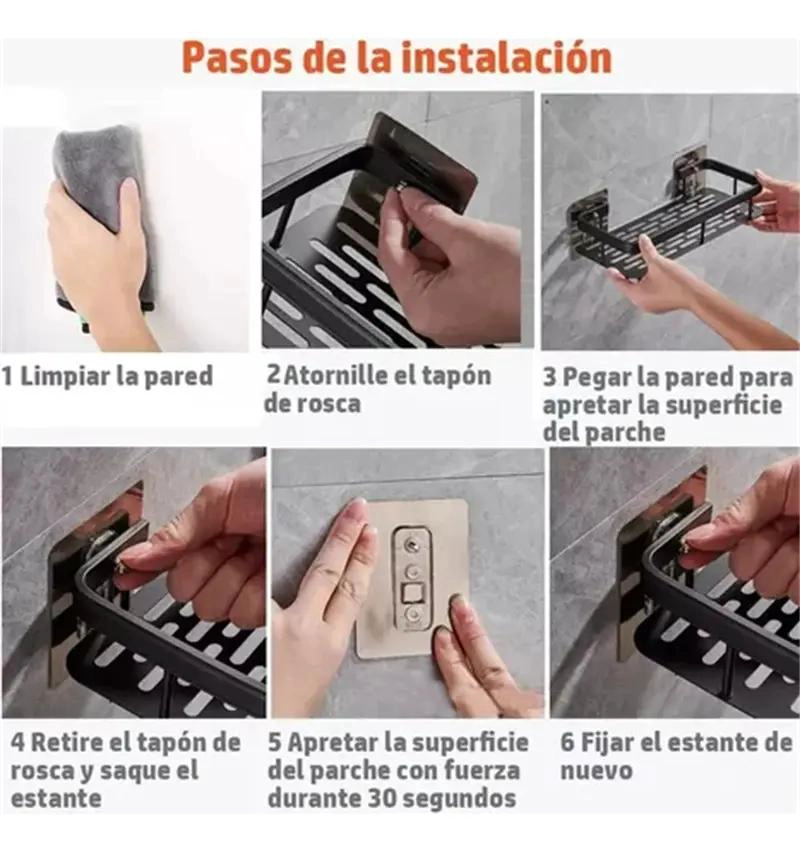 Pasos de la instalación

1 Limpiar la pared

2 Atornille el tapón de rosca

3 Pegar la pared para apretar la superficie del parche

4 Retire el tapón de rosca y saque el estante

5 Apretar la superficie del parche con fuerza durante 30 segundos

6 Fijar el estante de nuevo