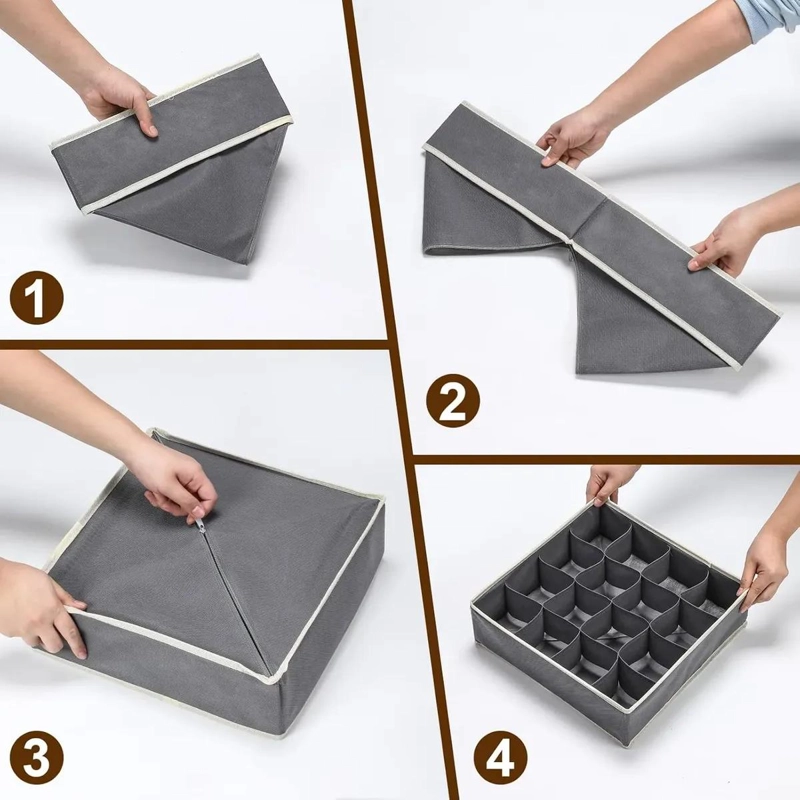 1

2

3

4