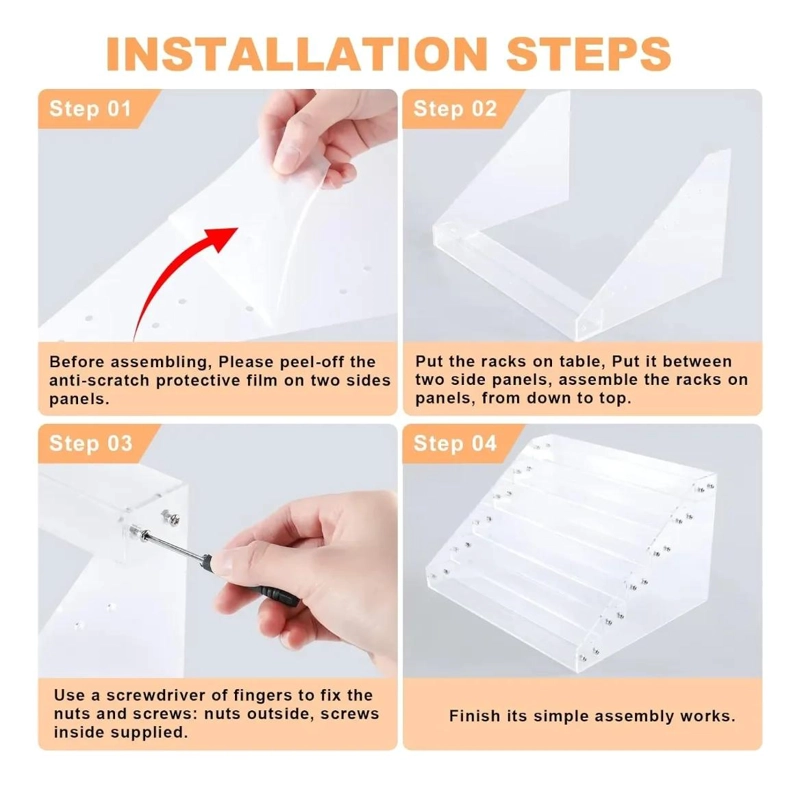 INSTALLATION STEPS

Step 01

Before assembling, Please peel-off the anti-scratch protective film on two sides panels.

Step 02

Put the racks on table, Put it between two side panels, assemble the racks on panels, from down to top.

Step 03

Use a screwdriver of fingers to fix the nuts and screws: nuts outside, screws inside supplied.

Step 04

Finish its simple assembly works.