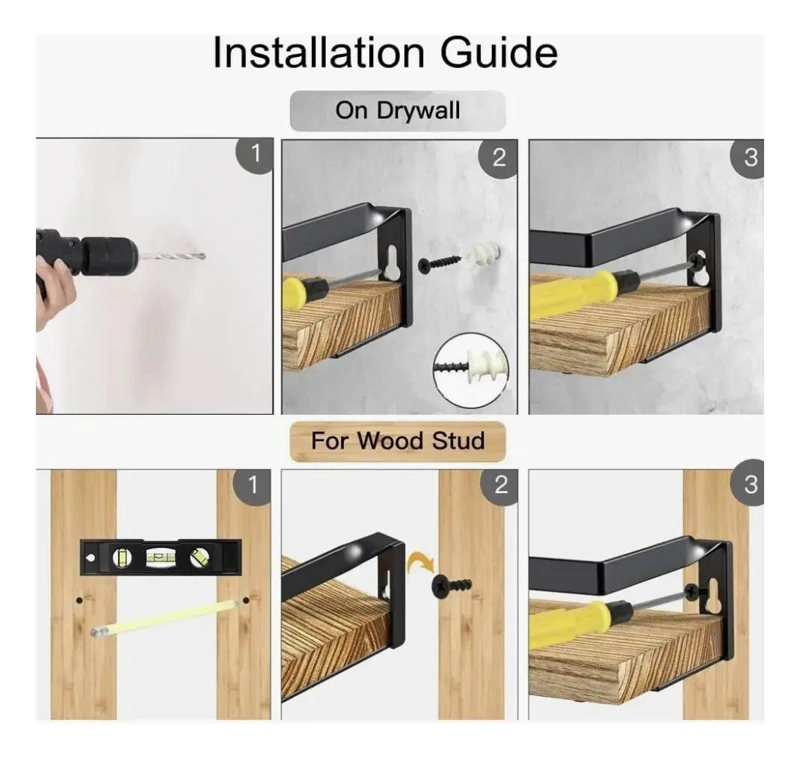 Installation Guide

On Drywall

1

2

3

For Wood Stud

1

2

3