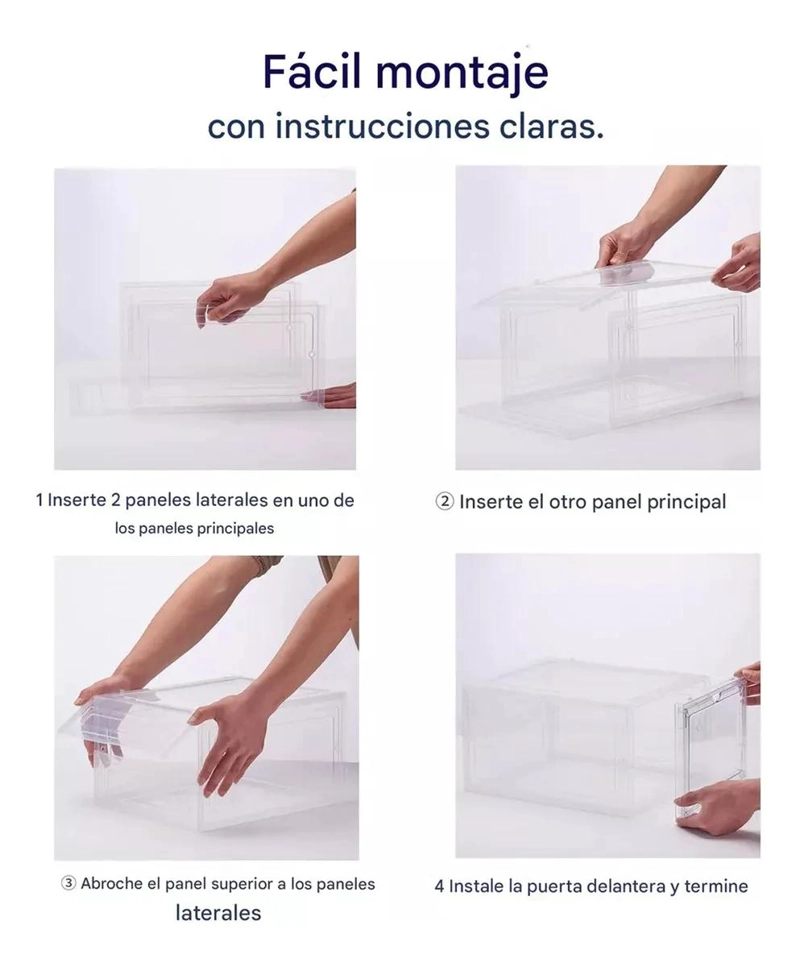 Fácil montaje
con instrucciones claras.

1 Inserte 2 paneles laterales en uno de los paneles principales

② Inserte el otro panel principal

③ Abroche el panel superior a los paneles laterales

4 Instale la puerta delantera y termine