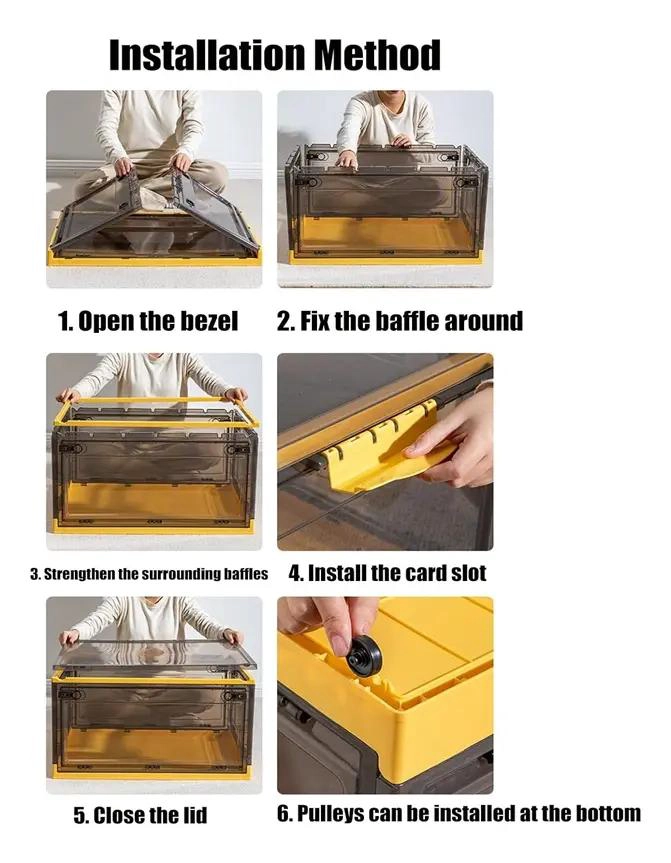 Installation Method

1. Open the bezel

2. Fix the baffle around

3. Strengthen the surrounding baffles

4. Install the card slot

5. Close the lid

6. Pulleys can be installed at the bottom