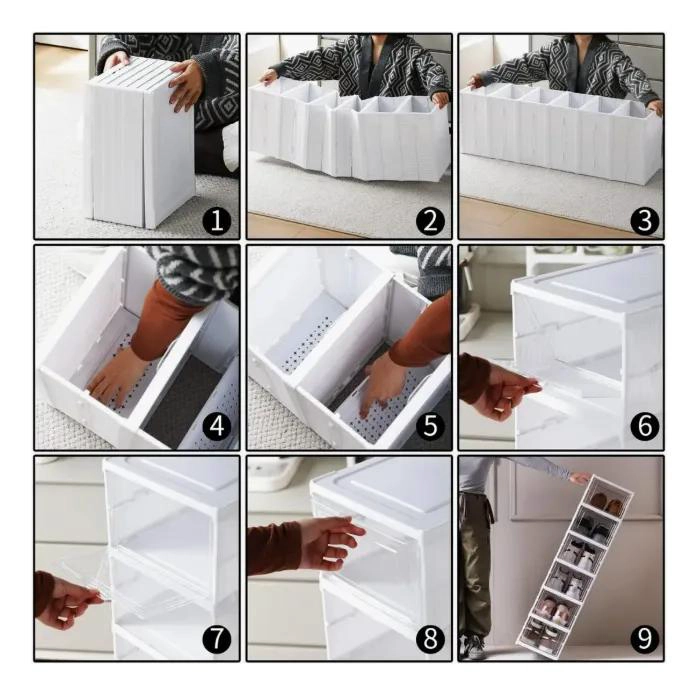 1
2
3
4
5
6
7
8
9