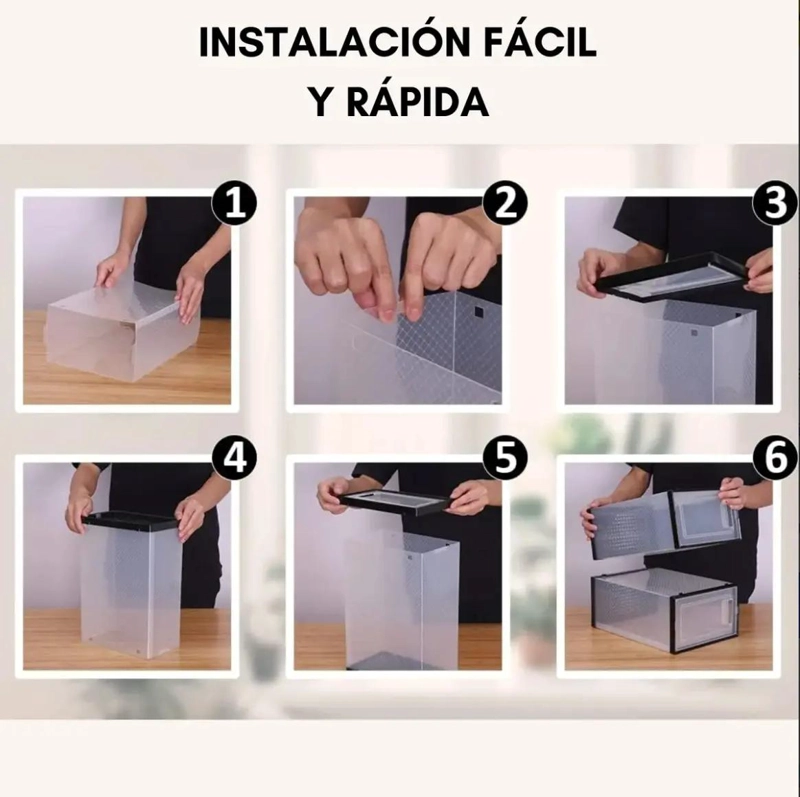 INSTALACIÓN FÁCIL
Y RÁPIDA

1

2

3

4

5

6