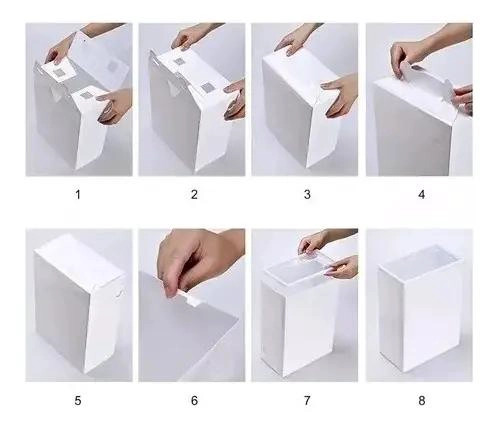 1 2 3 4

5 6 7 8