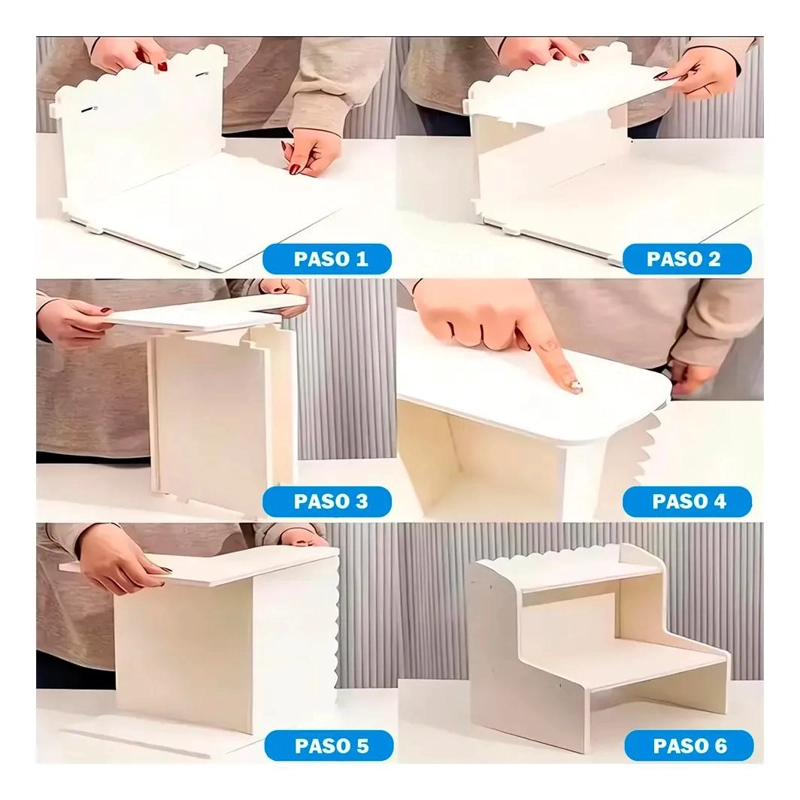 PASO 1

PASO 2

PASO 3

PASO 4

PASO 5

PASO 6