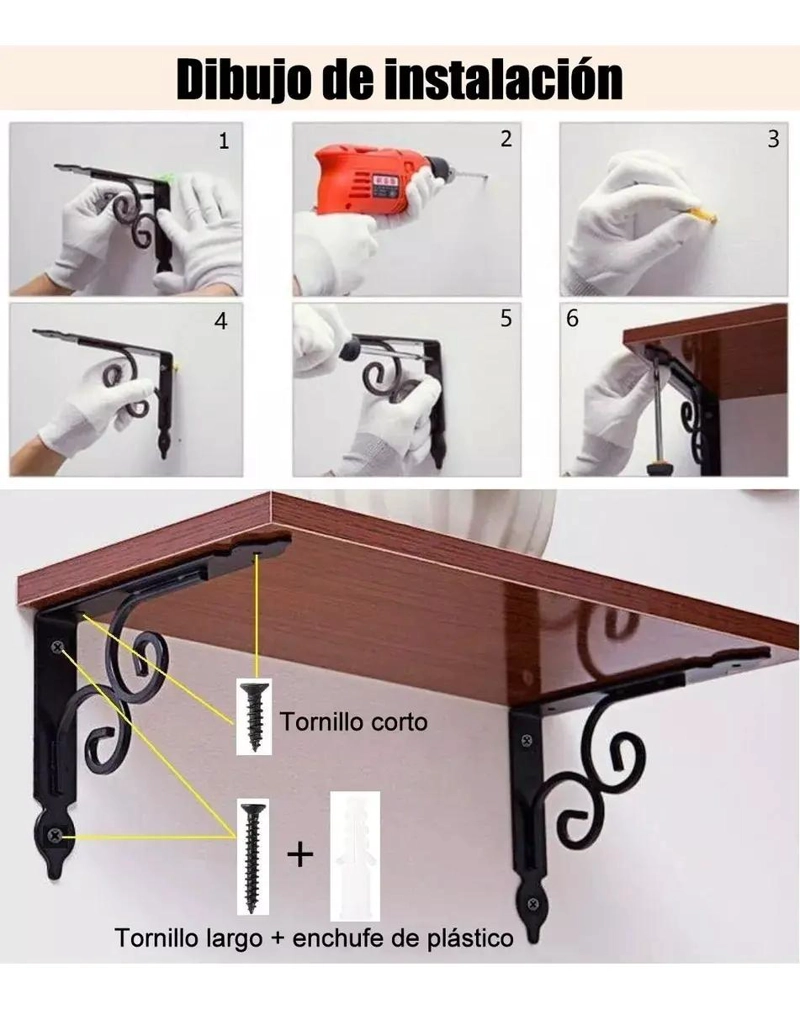 Dibujo de instalación

1

2

3

4

5

6

Tornillo corto

+

Tornillo largo + enchufe de plástico