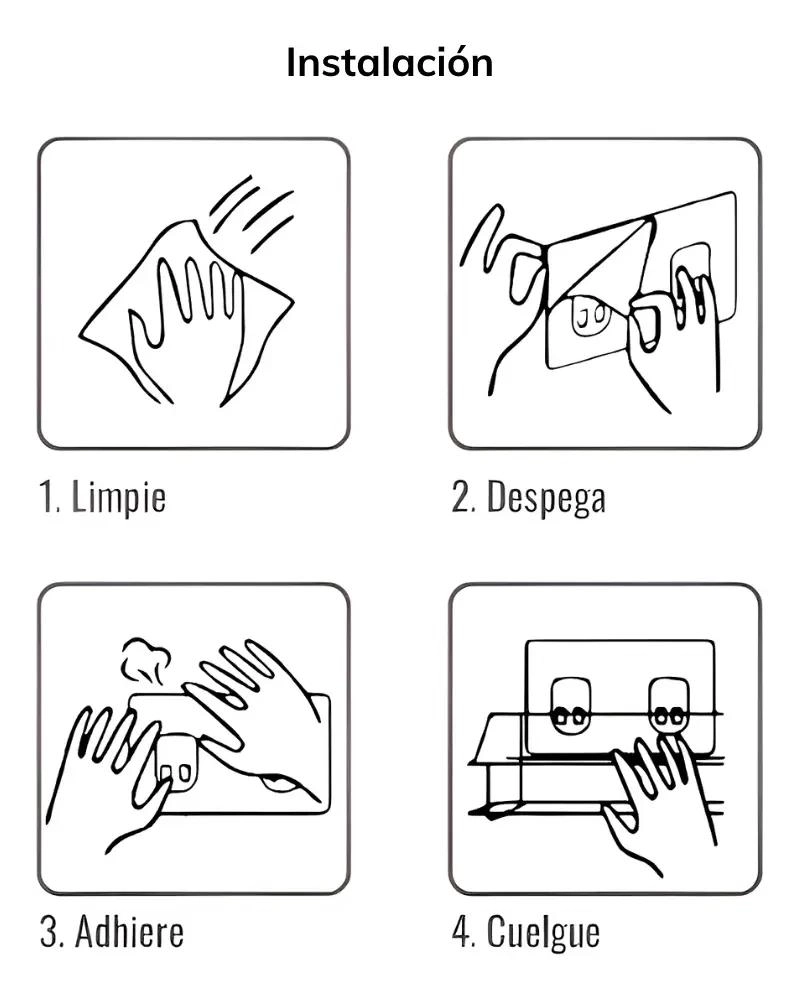 Instalación

1. Limpie

2. Despega

3. Adhiere

4. Cuelgue