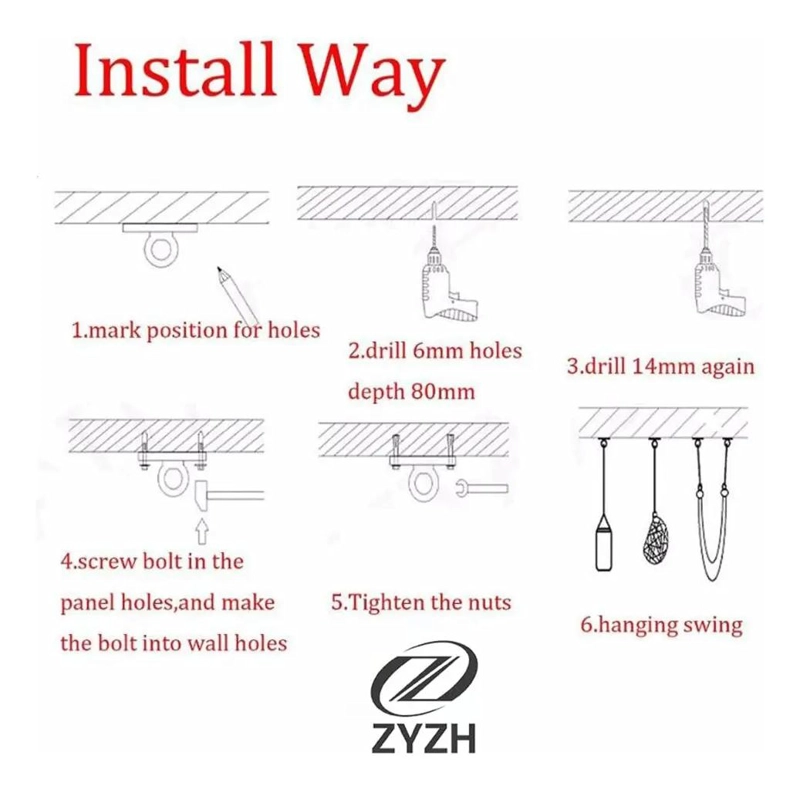 Install Way

1.mark position for holes

2.drill 6mm holes depth 80mm

3.drill 14mm again

4.screw bolt in the panel holes,and make the bolt into wall holes

5.Tighten the nuts

6.hanging swing

ZYZH