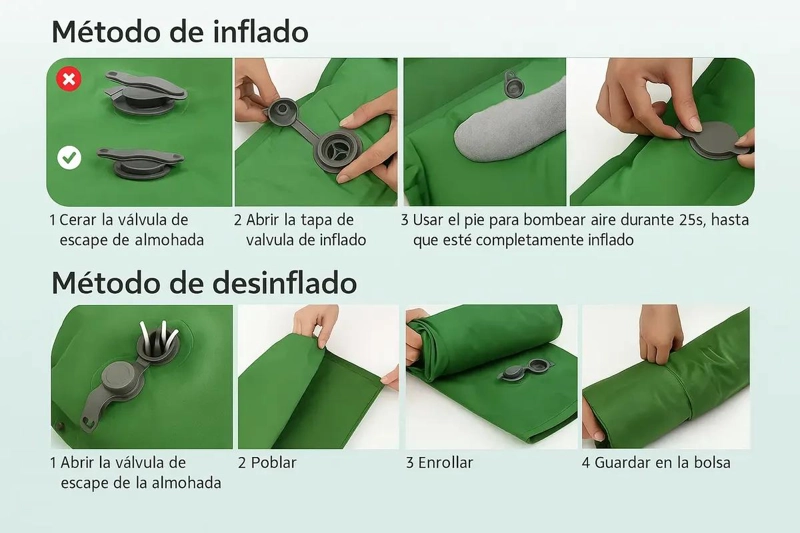 Método de inflado

1 Cerar la válvula de escape de almohada

2 Abrir la tapa de valvula de inflado

3 Usar el pie para bombear aire durante 25s, hasta que esté completamente inflado

Método de desinflado

1 Abrir la válvula de escape de la almohada

2 Poblar

3 Enrollar

4 Guardar en la bolsa