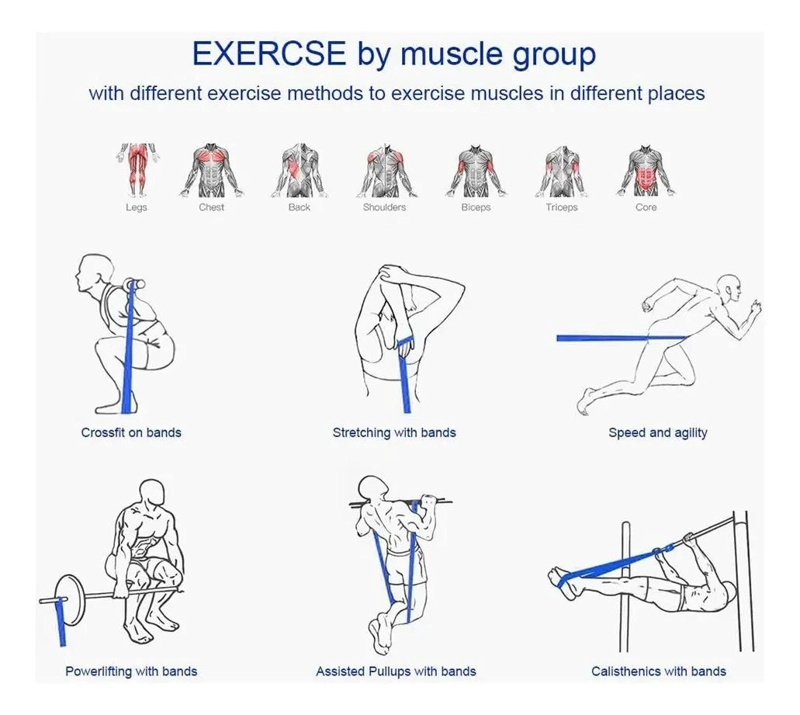 EXERCSE by muscle group

with different exercise methods to exercise muscles in different places

Legs
Chest
Back
Shoulders
Biceps
Triceps
Core

Crossfit on bands
Stretching with bands
Speed and agility

Powerlifting with bands
Assisted Pullups with bands
Calisthenics with bands