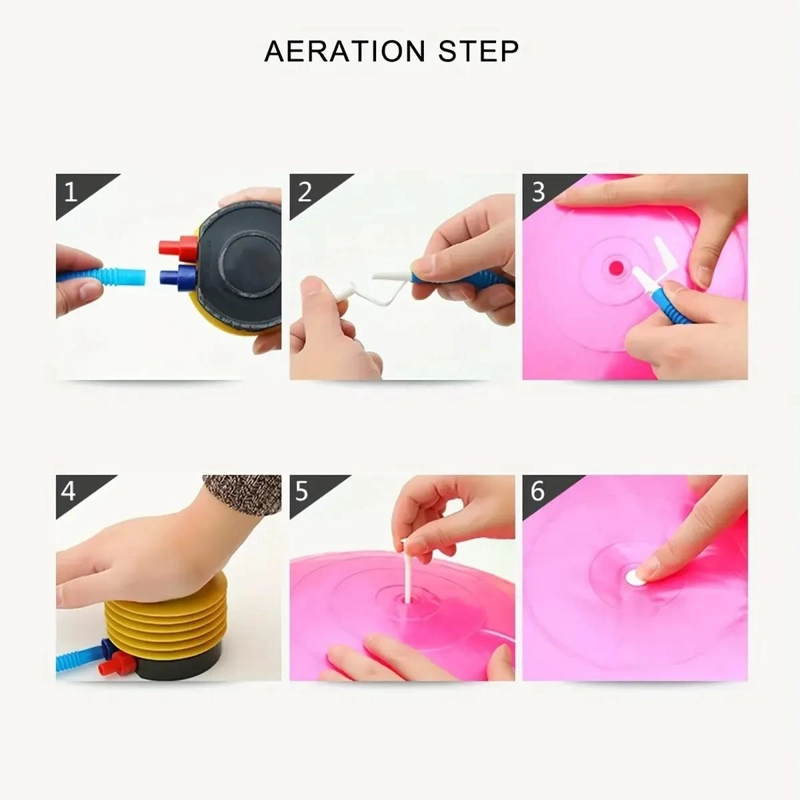 AERATION STEP

1

2

3

4

5

6