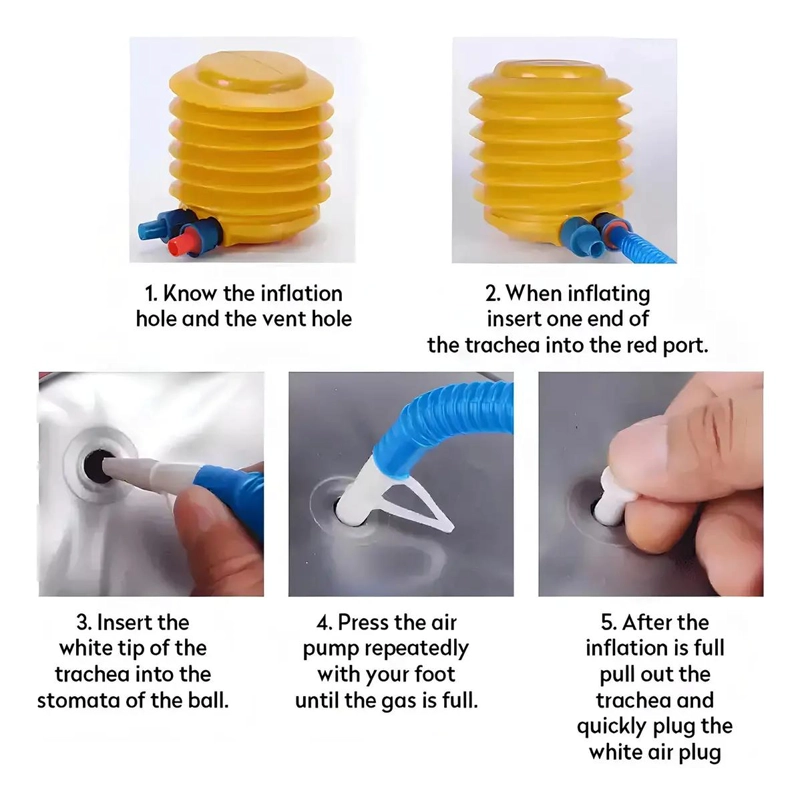 1. Know the inflation hole and the vent hole

2. When inflating insert one end of the trachea into the red port.

3. Insert the white tip of the trachea into the stomata of the ball.

4. Press the air pump repeatedly with your foot until the gas is full.

5. After the inflation is full pull out the trachea and quickly plug the white air plug