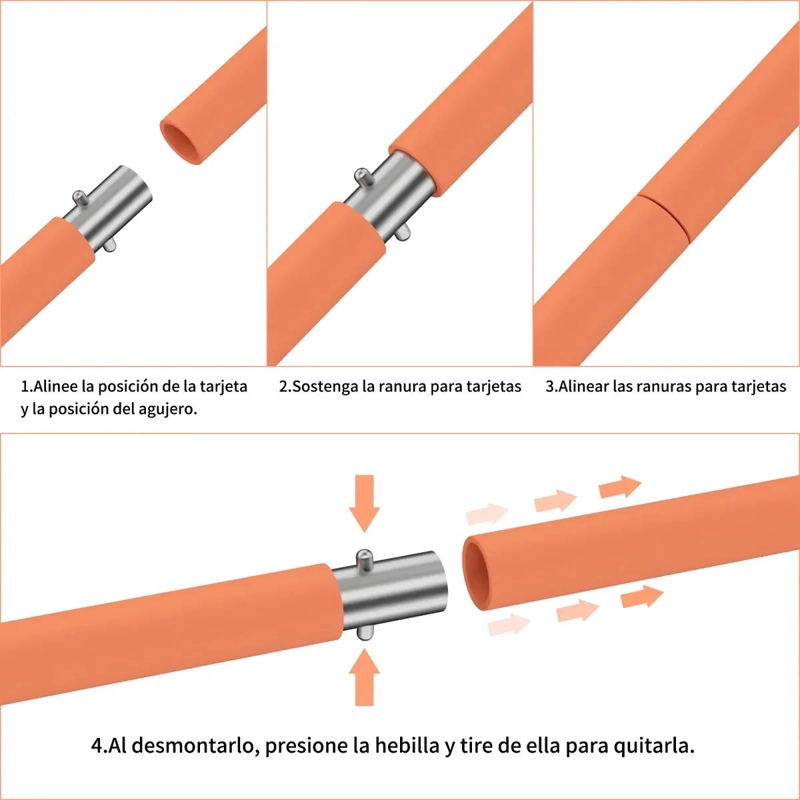 1.Alinee la posición de la tarjeta y la posición del agujero.

2.Sostenga la ranura para tarjetas

3.Alinear las ranuras para tarjetas

4.Al desmontarlo, presione la hebilla y tire de ella para quitarla.