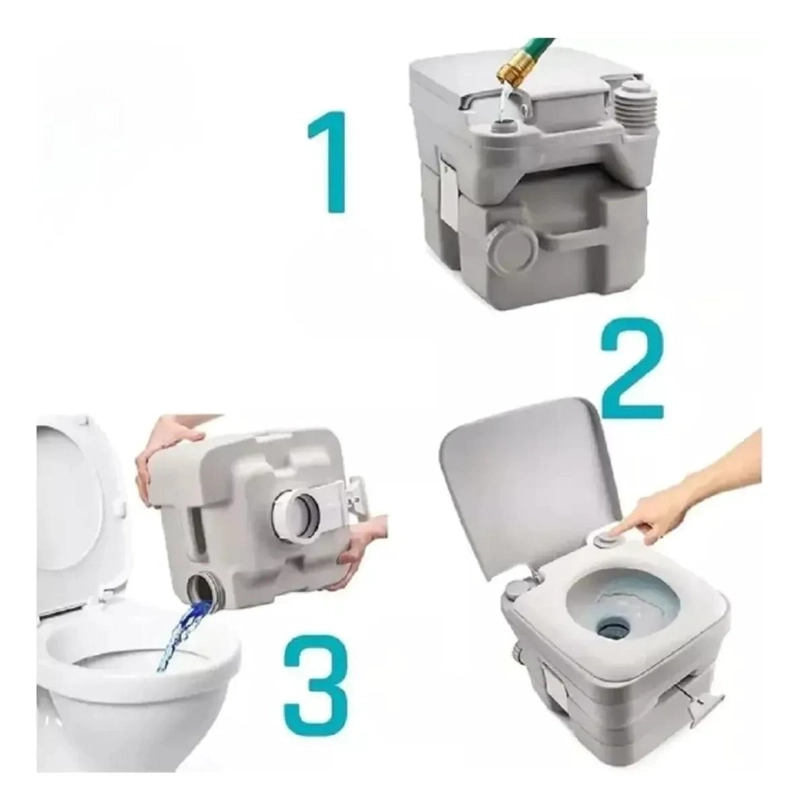 1

2

3