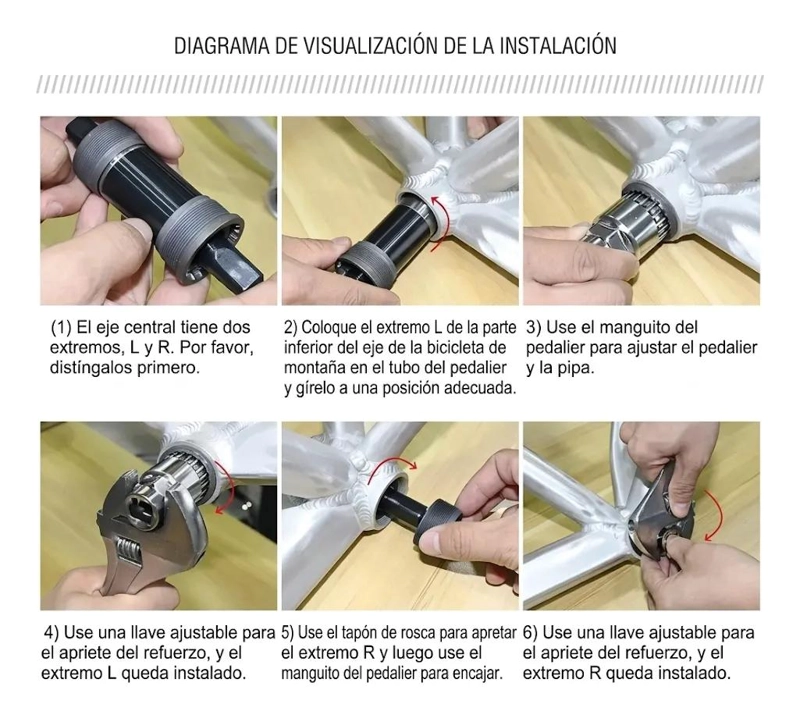 DIAGRAMA DE VISUALIZACIÓN DE LA INSTALACIÓN

(1) El eje central tiene dos extremos, L y R. Por favor, distíngalos primero.

2) Coloque el extremo L de la parte inferior del eje de la bicicleta de montaña en el tubo del pedalier y gírelo a una posición adecuada.

3) Use el manguito del pedalier para ajustar el pedalier y la pipa.

4) Use una llave ajustable para el apriete del refuerzo, y el extremo L queda instalado.

5) Use el tapón de rosca para apretar el extremo R y luego use el manguito del pedalier para encajar.

6) Use una llave ajustable para el apriete del refuerzo, y el extremo R queda instalado.