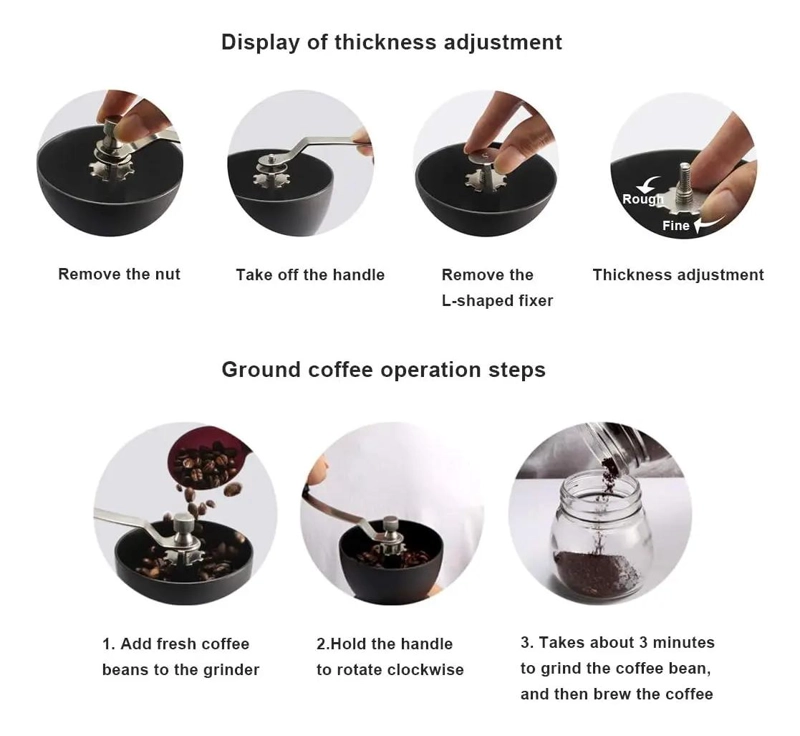 Display of thickness adjustment

Rough

Fine

Remove the nut

Take off the handle

Remove the L-shaped fixer

Thickness adjustment

Ground coffee operation steps

1. Add fresh coffee beans to the grinder

2.Hold the handle to rotate clockwise

3. Takes about 3 minutes to grind the coffee bean, and then brew the coffee