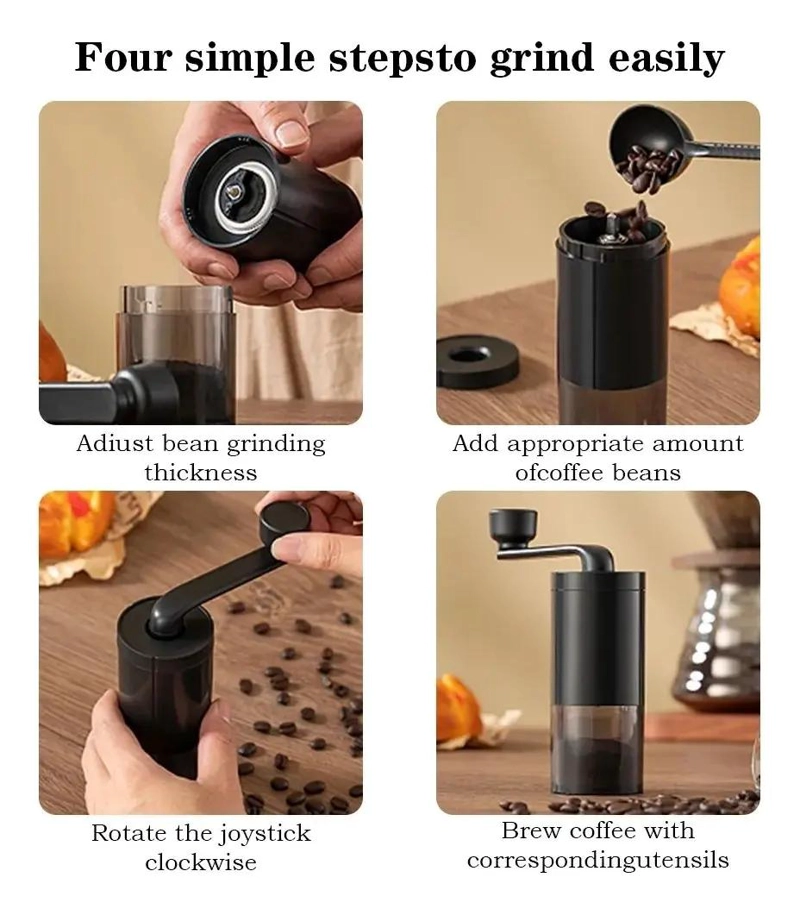 Four simple stepsto grind easily

Adiust bean grinding thickness

Add appropriate amount ofcoffee beans

Rotate the joystick clockwise

Brew coffee with correspondingutensils