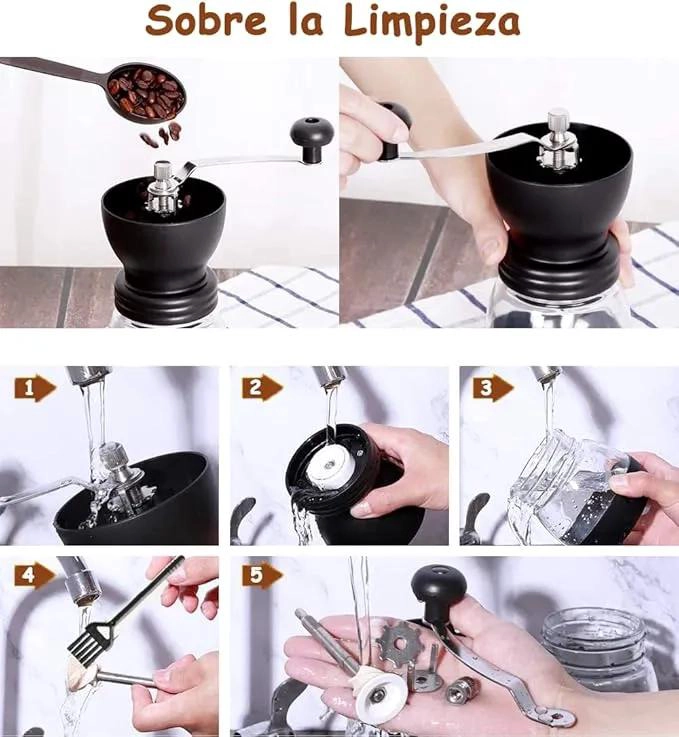 Sobre la Limpieza

1

2

3

4

5